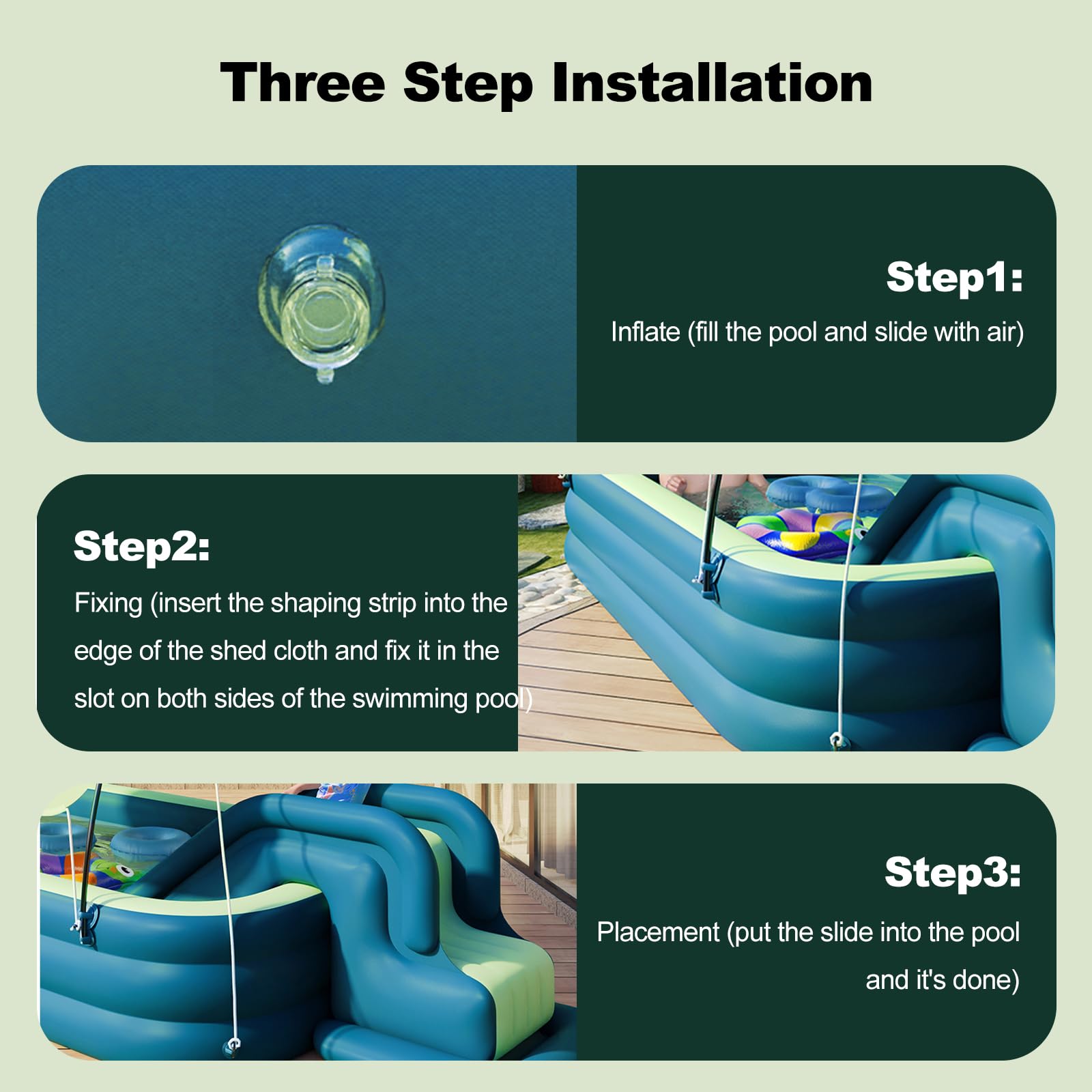 Three Step Installation

Step1:

Inflate (fill the pool and slide with air)

Step2:

Fixing (insert the shaping strip into the edge of the shed cloth and fix it in the slot on both sides of the swimming pool)

Step3:

Placement (put the slide into the pool and it's done)